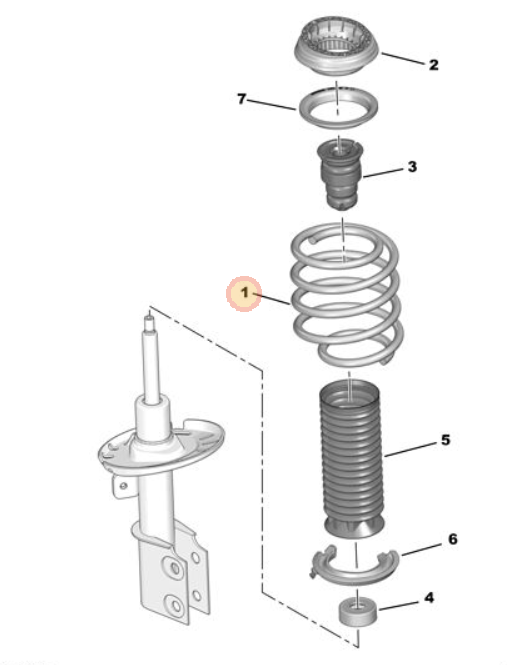 2
7
3
1
5
6
4