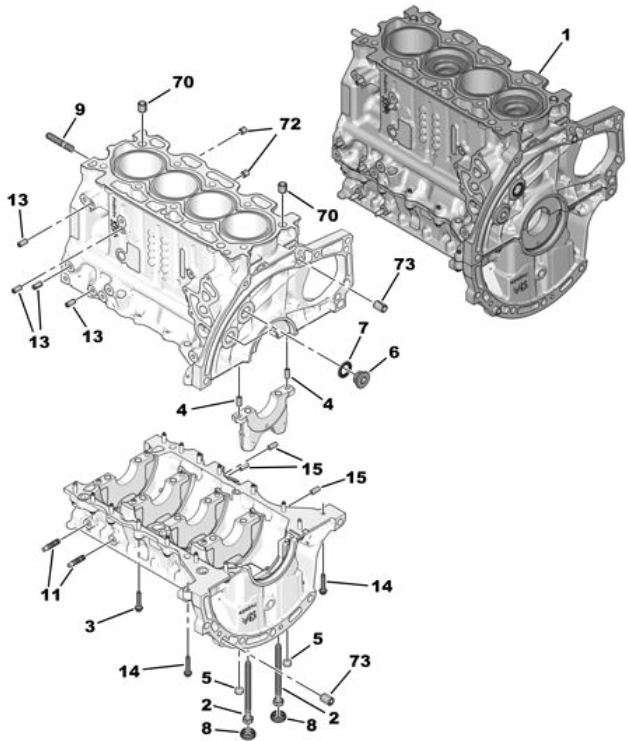 1
70
9
72
13
70
73
13
13
7
6
4
4
15
15
11
14
3
5
14
73
5
2
2
8
8