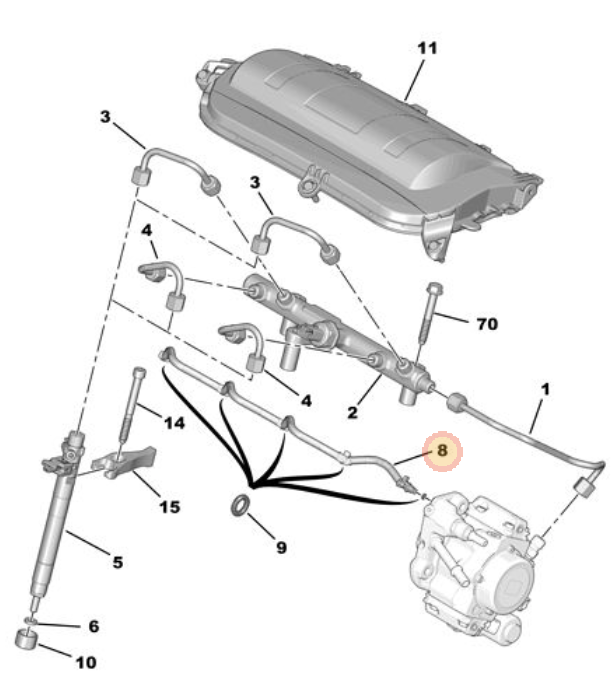 11
3
3
4
70
4
2
1
14
8
15
9
5
6
10