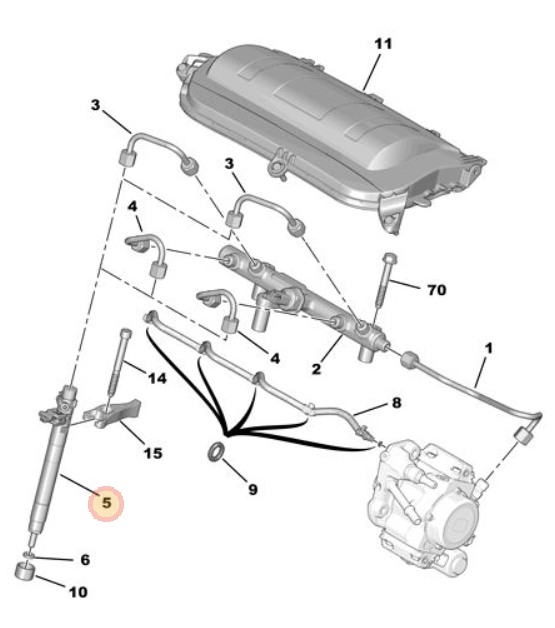 11
3
3
4
70
4
2
1
14
8
15
9
5
6
10