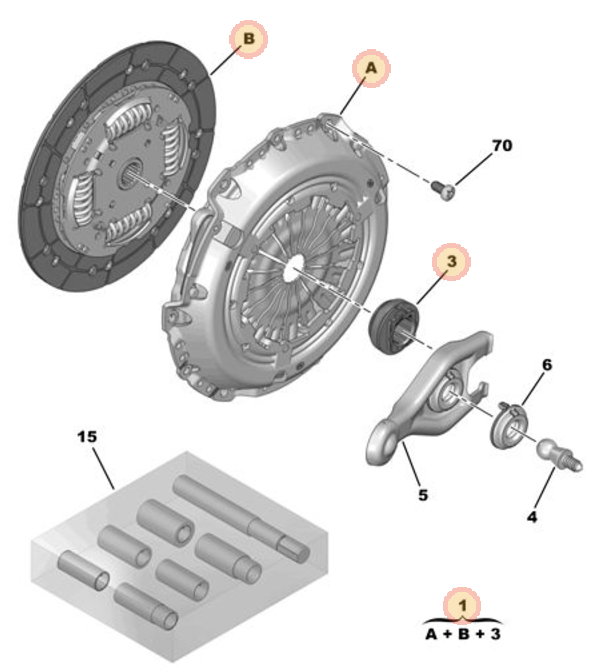 B

A

70

3

6

15

5

4

1

A + B + 3