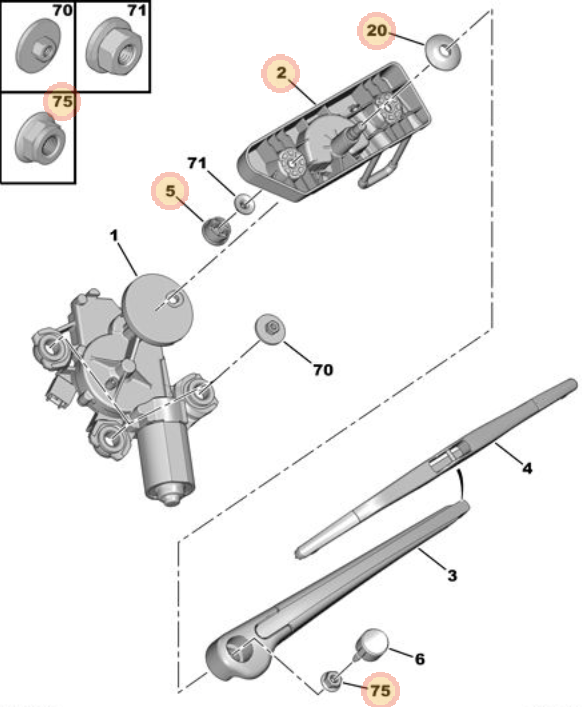 70
71
75
20
2
71
5
1
70
4
3
6
75