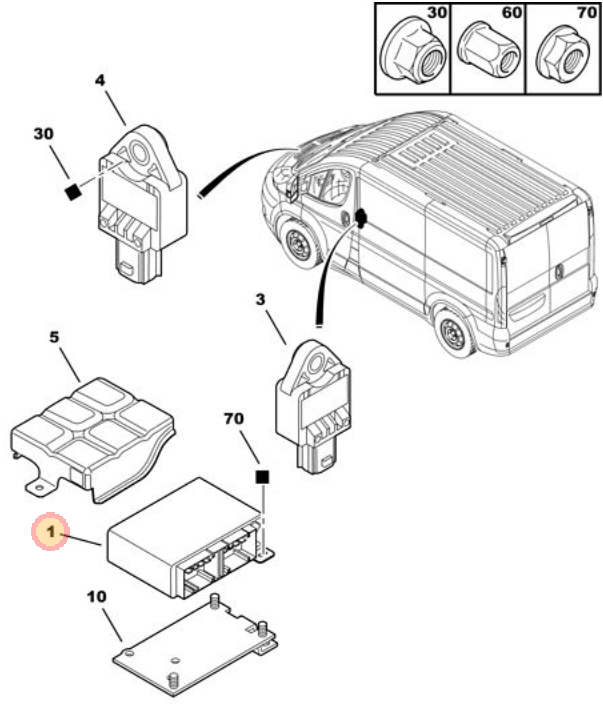 30
60
70
4
30
3
5
70
1
10