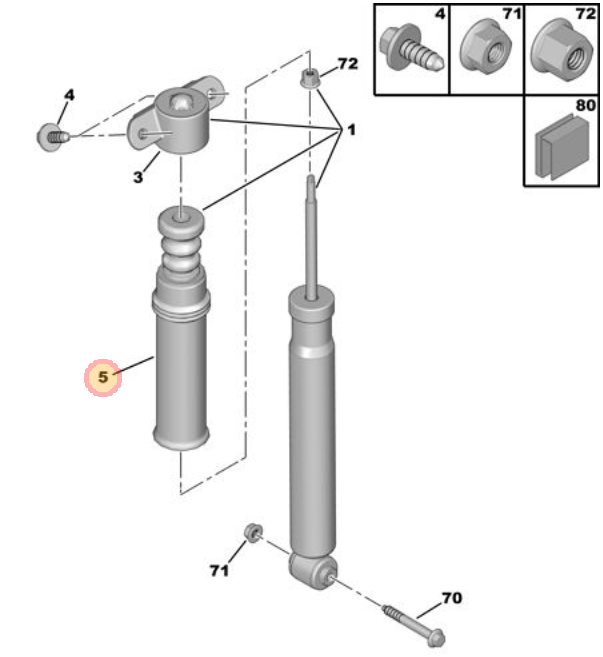 4
71
72
80
72
4
1
3
5
71
70