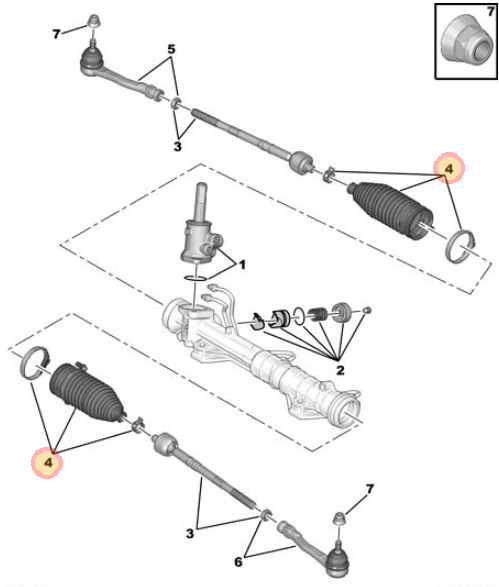 7
7
5
3
4
1
2
4
7
3
6