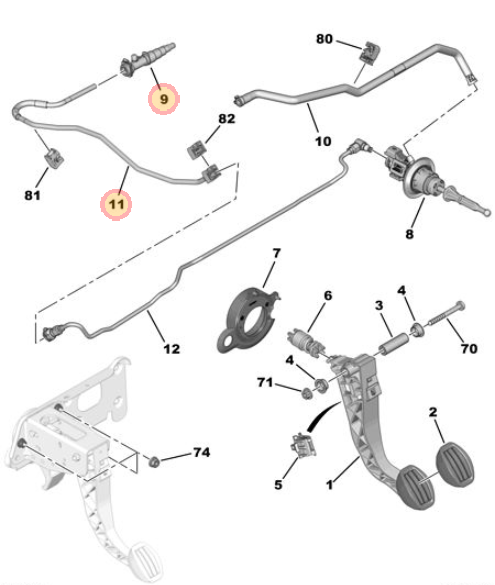 80
9
82
10
81
11
8
7
6
3
4
70
12
4
71
2
74
5
1