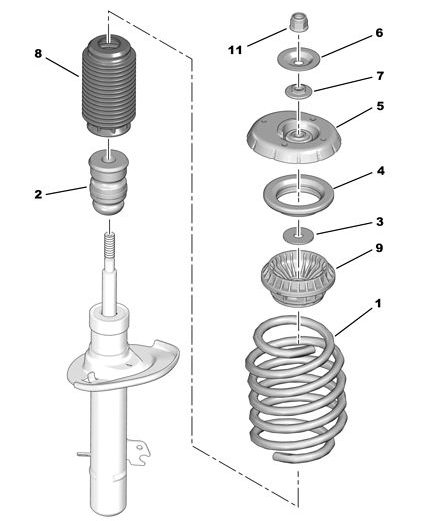 8
2
11
6
7
5
4
3
9
1