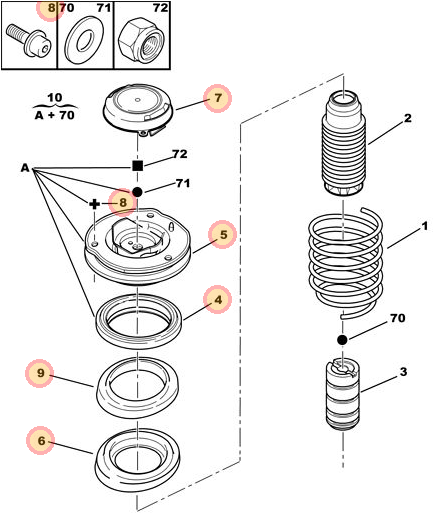 8 70 71 72

10
A + 70

7

2

72

A

71

8

5

1

4

70

9

3

6