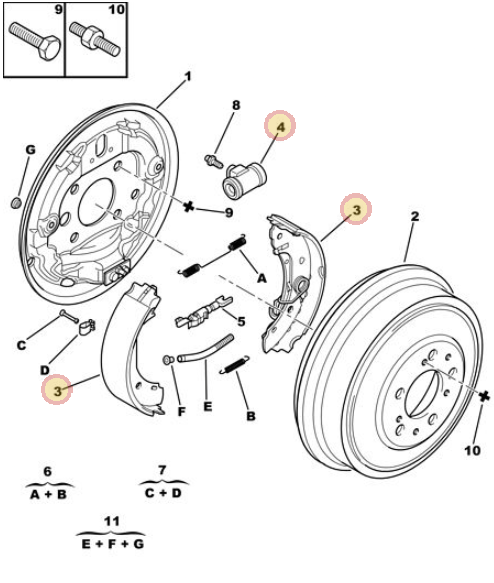 9
10
1
8
4
G
9
3
2
A
5
C
D
3
F
E
B
10
6
A + B
7
C + D
11
E + F + G