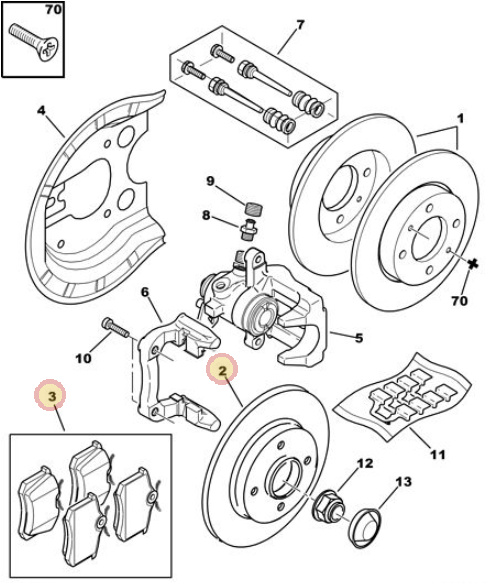 70
7
4
1
9
8
70
6
5
10
2
3
11
12
13