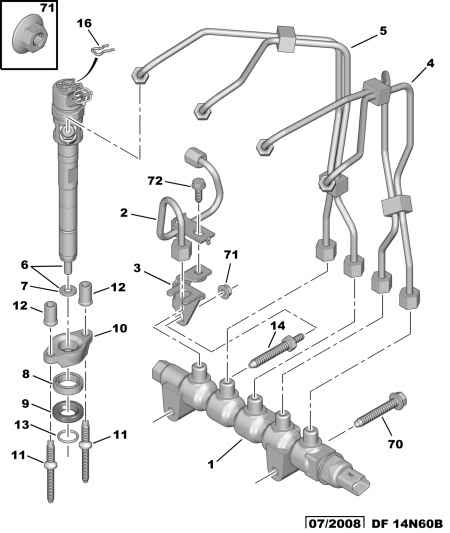 71
16
5
4
72
2
71
3
6
7
12
12
10
14
8
9
13
11
11
1
70
07/2008 DF 14N60B