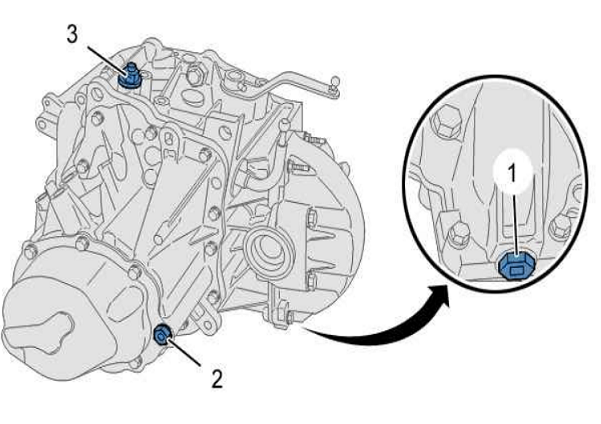 3

1

2