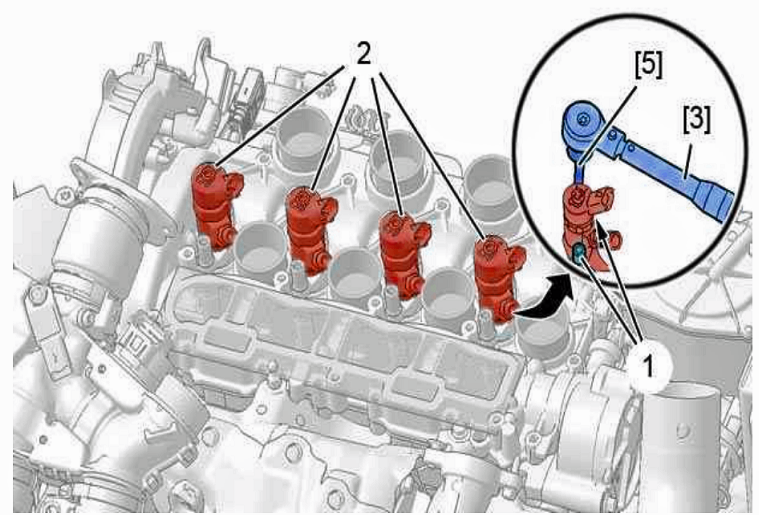 2
[5]
[3]
1