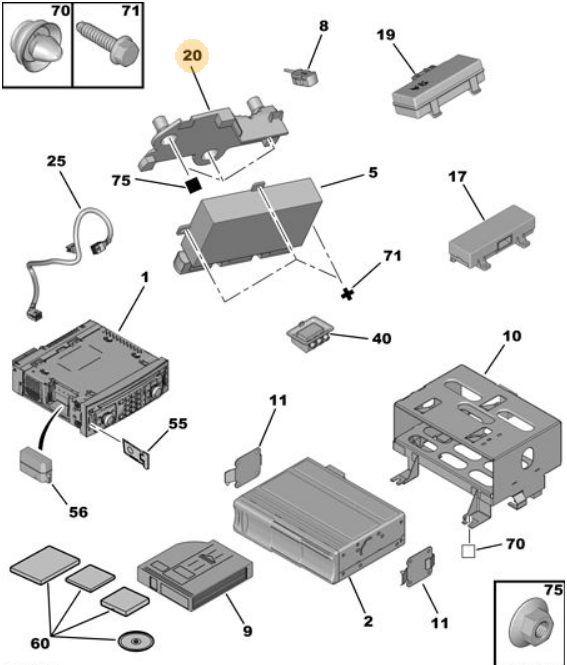 70
71
20
8
19
25
75
5
17
71
1
40
10
11
55
56
70
60
9
2
11
75