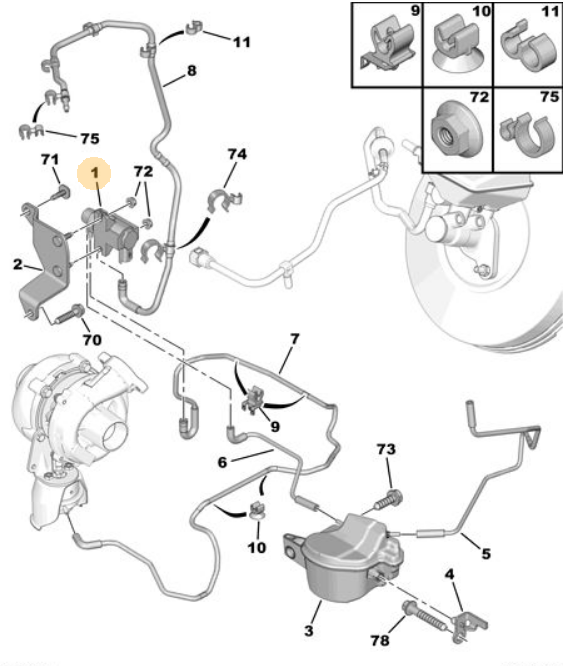 9
10
11
72
75
11
8
75
71
1
72
74
2
70
7
9
6
73
10
5
4
3
78