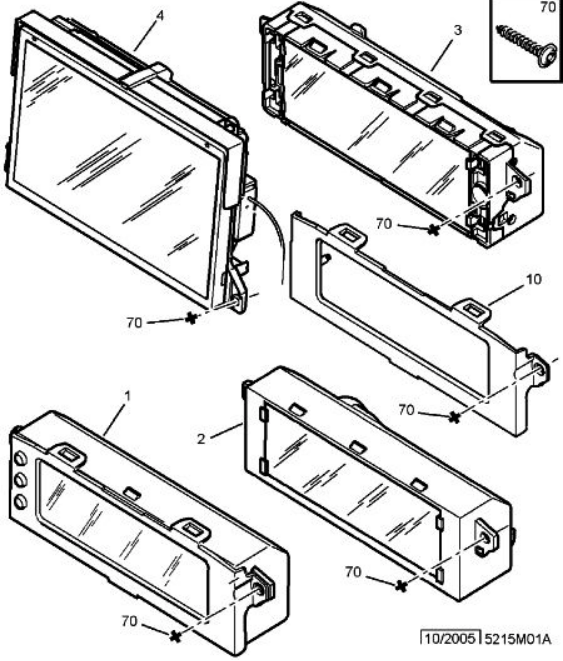 70
4
3
70
10
70
70
1
2
70
70
10/2005 5215M01A